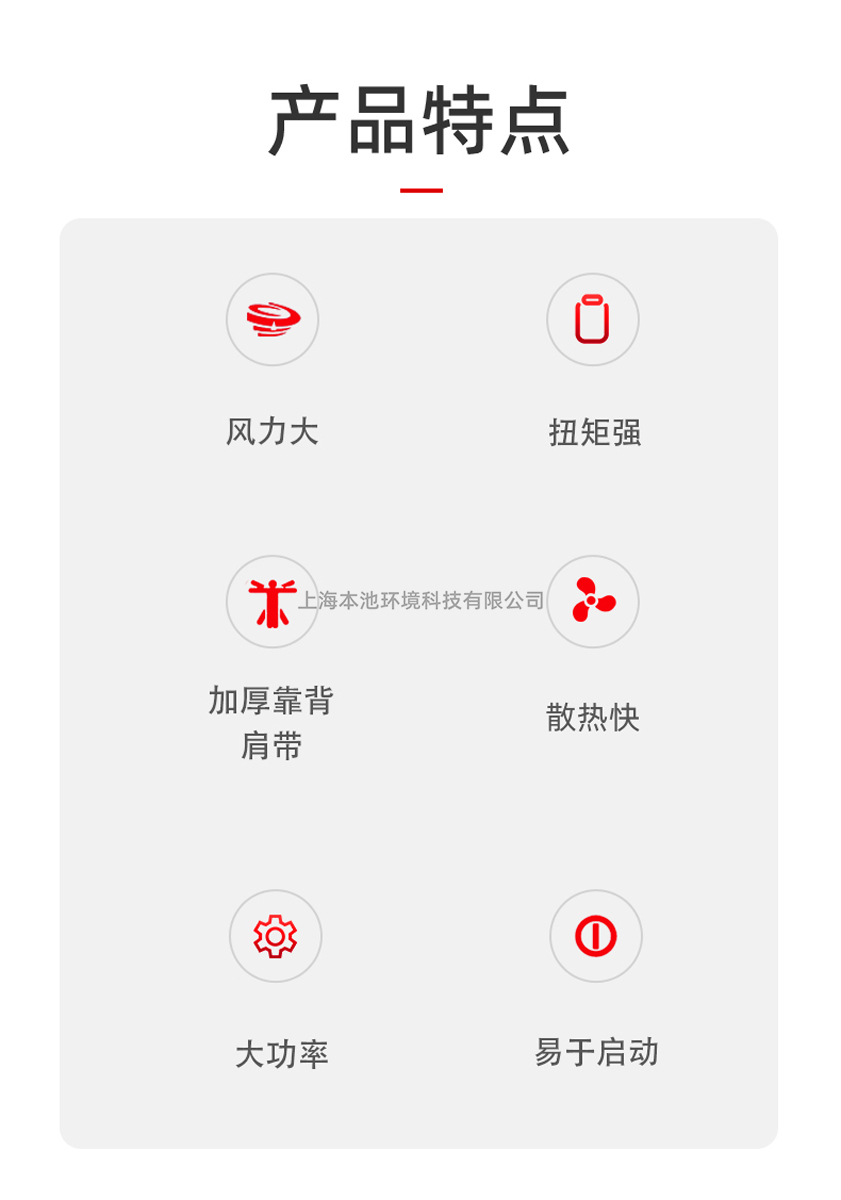 产品特点

风力大

扭矩强

加厚靠背
肩带

散热快

大功率

易于启动

上海本池环境科技有限公司